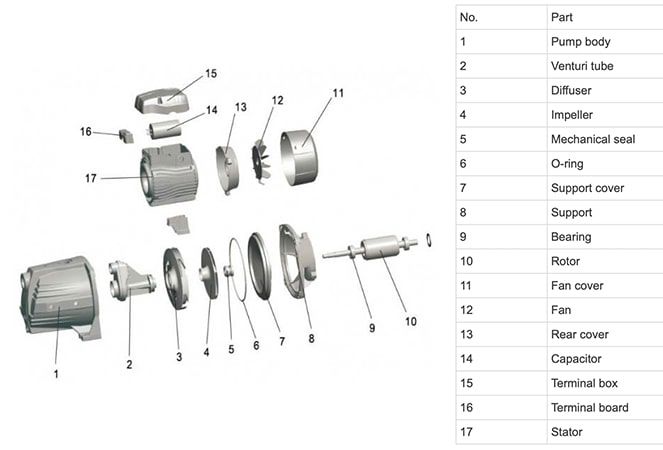 15
14
13
12
11
16
17
1
2
3
4
5
6
7
8
9
10

| No. | Part |
|---|---|
| 1 | Pump body |
| 2 | Venturi tube |
| 3 | Diffuser |
| 4 | Impeller |
| 5 | Mechanical seal |
| 6 | O-ring |
| 7 | Support cover |
| 8 | Support |
| 9 | Bearing |
| 10 | Rotor |
| 11 | Fan cover |
| 12 | Fan |
| 13 | Rear cover |
| 14 | Capacitor |
| 15 | Terminal box |
| 16 | Terminal board |
| 17 | Stator |