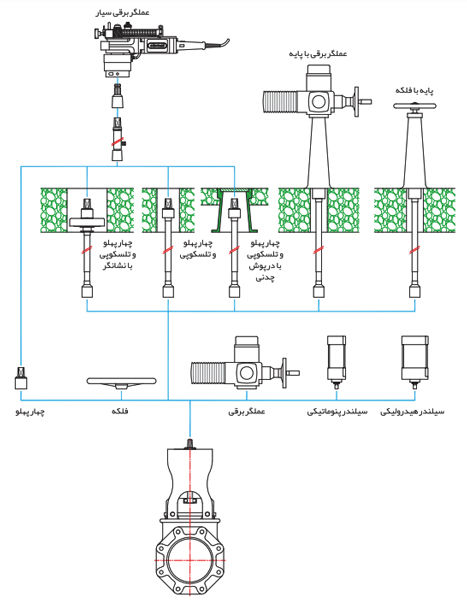 عملگر برقی سیار

عملگر برقی با پایه

پایه با فلکه

چهار پهلو و تلسکوپی با نشانگر

چهار پهلو و تلسکوپی

چهار پهلو و تلسکوپی با درپوش چدنی

چهار پهلو

فلکه

عملگر برقی

سیلندر پنوماتیکی

سیلندر هیدرولیکی