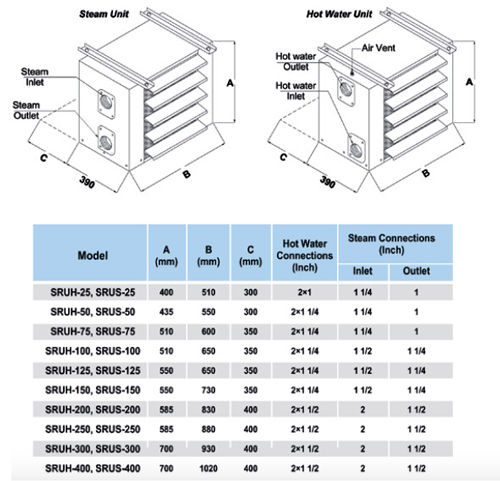 Steam Unit

Steam Inlet

Steam Outlet

A

C

390

B

Hot Water Unit

Hot water Outlet

Air Vent

Hot water Inlet

A

C

390

B

| Model | A (mm) | B (mm) | C (mm) | Hot Water Connections (Inch) | Steam Connections (Inch) Inlet | Steam Connections (Inch) Outlet |
|---|---|---|---|---|---|---|
| SRUH-25, SRUS-25 | 400 | 510 | 300 | 2×1 | 1 1/4 | 1 |
| SRUH-50, SRUS-50 | 435 | 550 | 300 | 2×1 1/4 | 1 1/4 | 1 |
| SRUH-75, SRUS-75 | 510 | 600 | 350 | 2×1 1/4 | 1 1/4 | 1 |
| SRUH-100, SRUS-100 | 510 | 650 | 350 | 2×1 1/4 | 1 1/2 | 1 1/4 |
| SRUH-125, SRUS-125 | 550 | 650 | 350 | 2×1 1/4 | 1 1/2 | 1 1/4 |
| SRUH-150, SRUS-150 | 550 | 730 | 350 | 2×1 1/4 | 1 1/2 | 1 1/4 |
| SRUH-200, SRUS-200 | 585 | 830 | 400 | 2×1 1/2 | 2 | 1 1/2 |
| SRUH-250, SRUS-250 | 585 | 880 | 400 | 2×1 1/2 | 2 | 1 1/2 |
| SRUH-300, SRUS-300 | 700 | 930 | 400 | 2×1 1/2 | 2 | 1 1/2 |
| SRUH-400, SRUS-400 | 700 | 1020 | 400 | 2×1 1/2 | 2 | 1 1/2 |