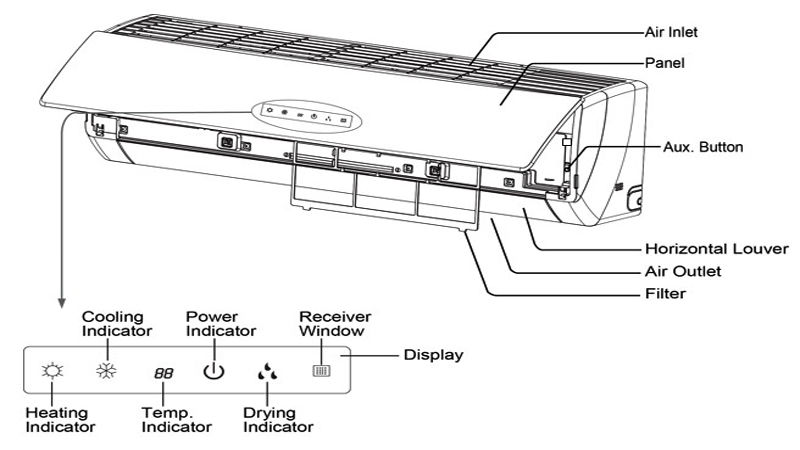 Air Inlet
Panel
Aux. Button
Horizontal Louver
Air Outlet
Filter

Cooling Indicator
Power Indicator
Receiver Window
Display
88
Heating Indicator
Temp. Indicator
Drying Indicator