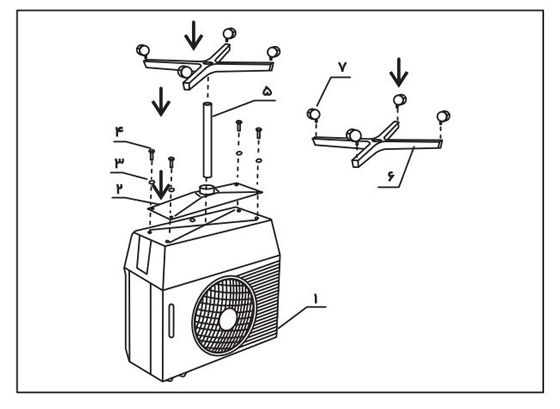 ۷
۵
۴
۳
۲
۶
۱