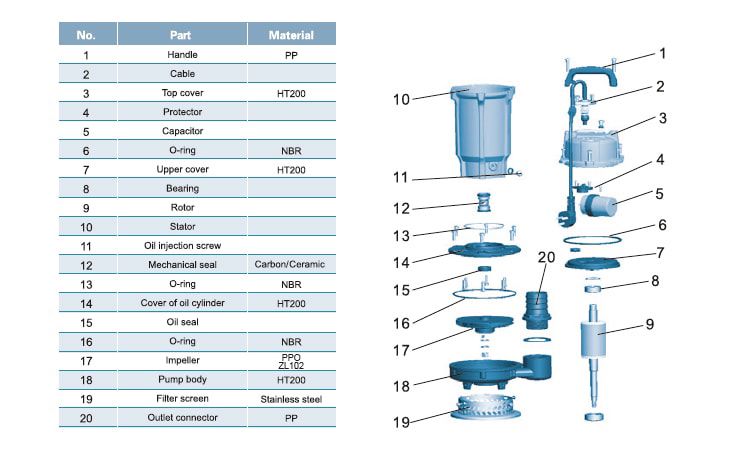 | No. | Part | Material |
|---|---|---|
| 1 | Handle | PP |
| 2 | Cable | |
| 3 | Top cover | HT200 |
| 4 | Protector | |
| 5 | Capacitor | |
| 6 | O-ring | NBR |
| 7 | Upper cover | HT200 |
| 8 | Bearing | |
| 9 | Rotor | |
| 10 | Stator | |
| 11 | Oil injection screw | |
| 12 | Mechanical seal | Carbon/Ceramic |
| 13 | O-ring | NBR |
| 14 | Cover of oil cylinder | HT200 |
| 15 | Oil seal | |
| 16 | O-ring | NBR |
| 17 | Impeller | PPO ZL102 |
| 18 | Pump body | HT200 |
| 19 | Filter screen | Stainless steel |
| 20 | Outlet connector | PP |

10
11
12
13
14
15
16
17
18
19
20
1
2
3
4
5
6
7
8
9